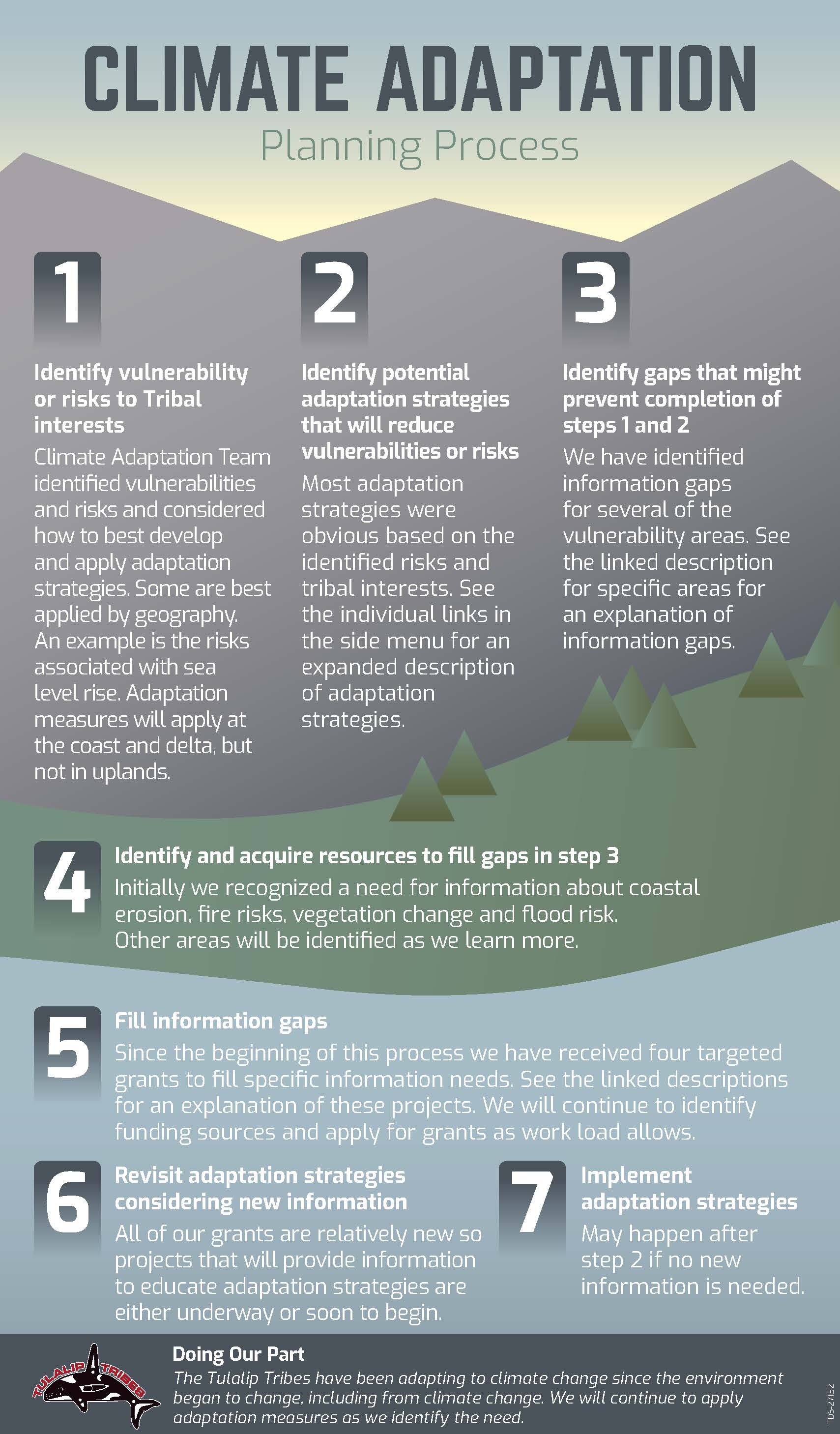 CLIMATE ADAPTATION
Planning Process

1
Identify vulnerability or risks to Tribal interests
Climate Adaptation Team identified vulnerabilities and risks and considered how to best develop and apply adaptation strategies. Some are best applied by geography. An example is the risks associated with sea level rise. Adaptation measures will apply at the coast and delta, but not in uplands.

2
Identify potential adaptation strategies that will reduce vulnerabilities or risks
Most adaptation strategies were obvious based on the identified risks and tribal interests. See the individual links in the side menu for an expanded description of adaptation strategies.

3
Identify gaps that might prevent completion of steps 1 and 2
We have identified information gaps for several of the vulnerability areas. See the linked description for specific areas for an explanation of information gaps.

4
Identify and acquire resources to fill gaps in step 3
Initially we recognized a need for information about coastal erosion, fire risks, vegetation change and flood risk. Other areas will be identified as we learn more.

5
Fill information gaps
Since the beginning of this process we have received four targeted grants to fill specific information needs. See the linked descriptions for an explanation of these projects. We will continue to identify funding sources and apply for grants as work load allows.

6
Revisit adaptation strategies considering new information
All of our grants are relatively new so projects that will provide information to educate adaptation strategies are either underway or soon to begin.

7
Implement adaptation strategies
May happen after step 2 if no new information is needed.

TULALIP TRIBES
Doing Our Part
The Tulalip Tribes have been adapting to climate change since the environment began to change, including from climate change. We will continue to apply adaptation measures as we identify the need.

TDS-27152